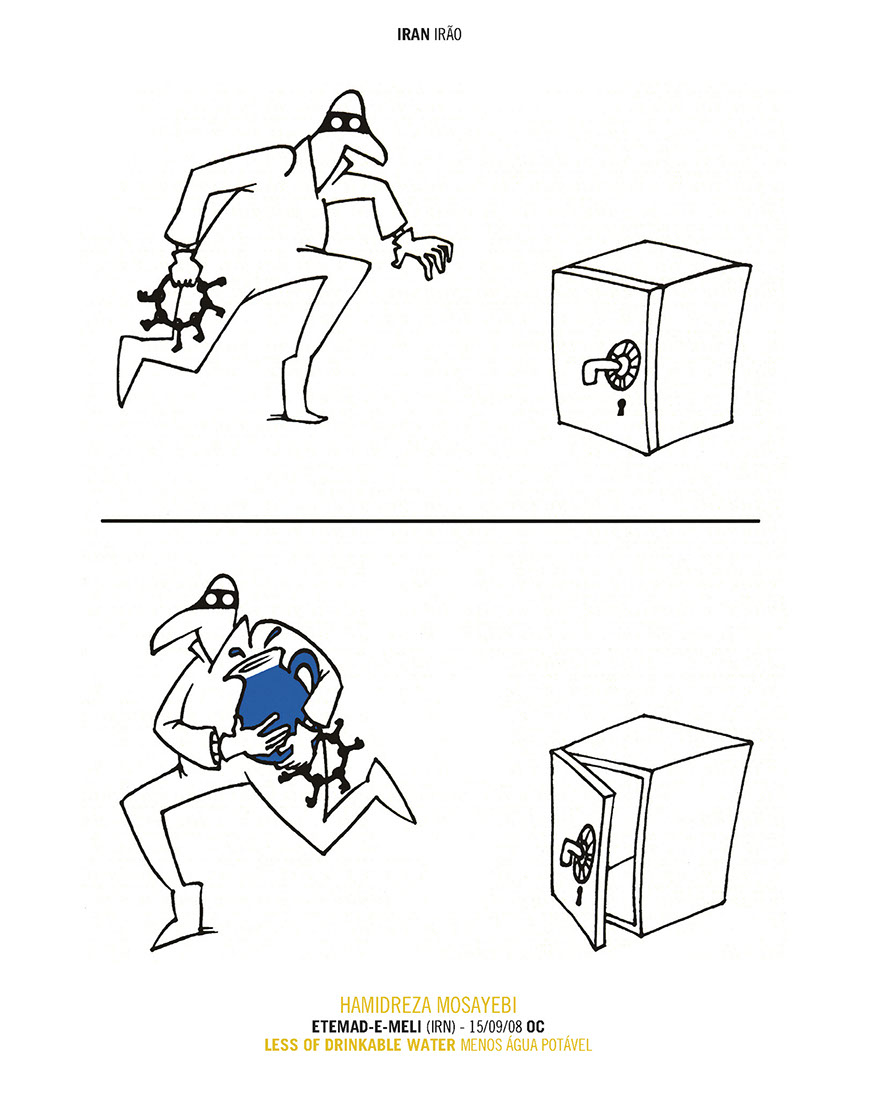 IRAN IRÃO

HAMIDREZA MOSAYEBI
ETEMAD-E-MELI (IRN) - 15/09/08 OC
LESS OF DRINKABLE WATER MENOS ÁGUA POTÁVEL