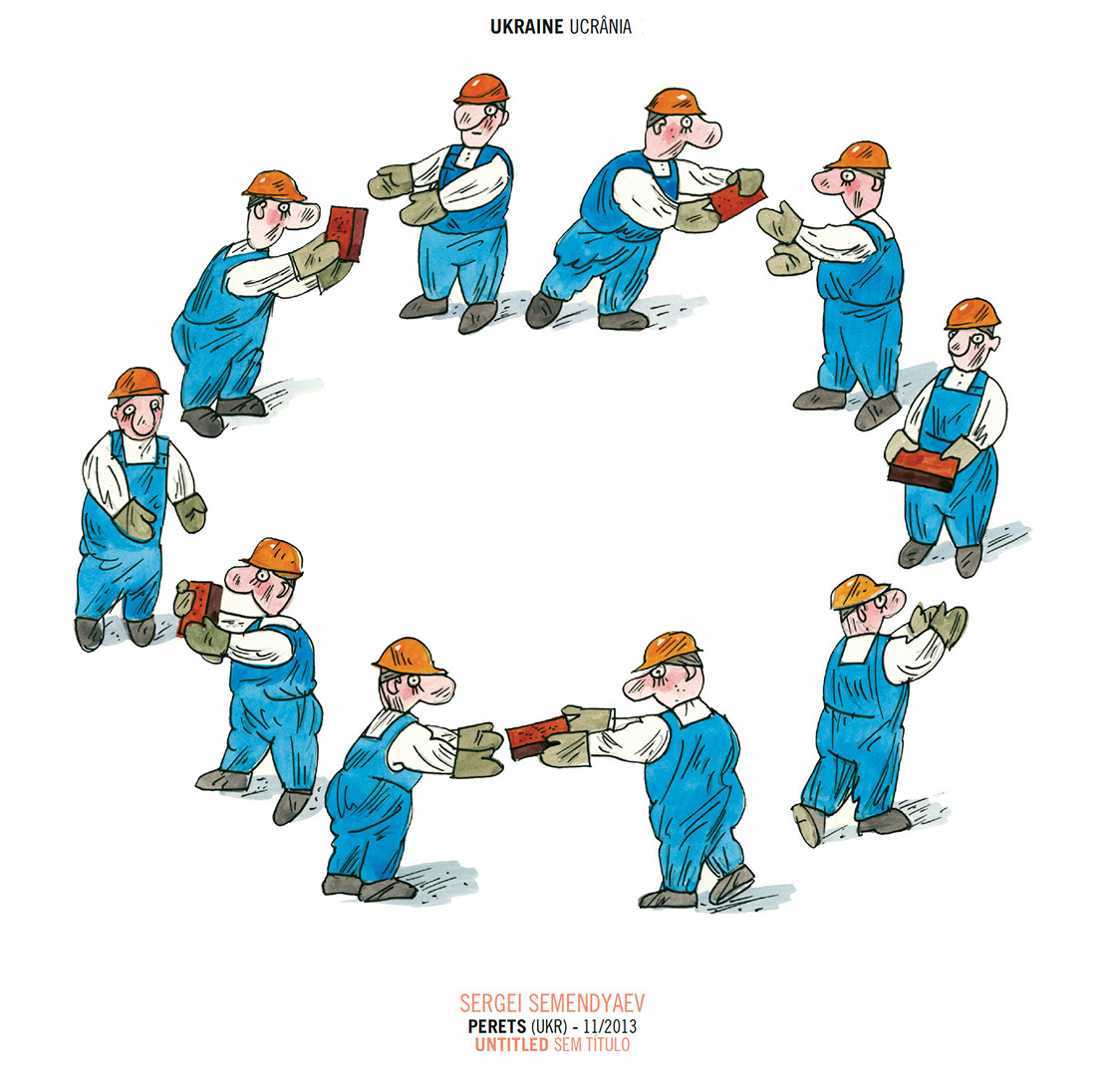 UKRAINE UCRÂNIA

SERGEI SEMENDYAEV
PERETS (UKR) - 11/2013
UNTITLED SEM TÍTULO